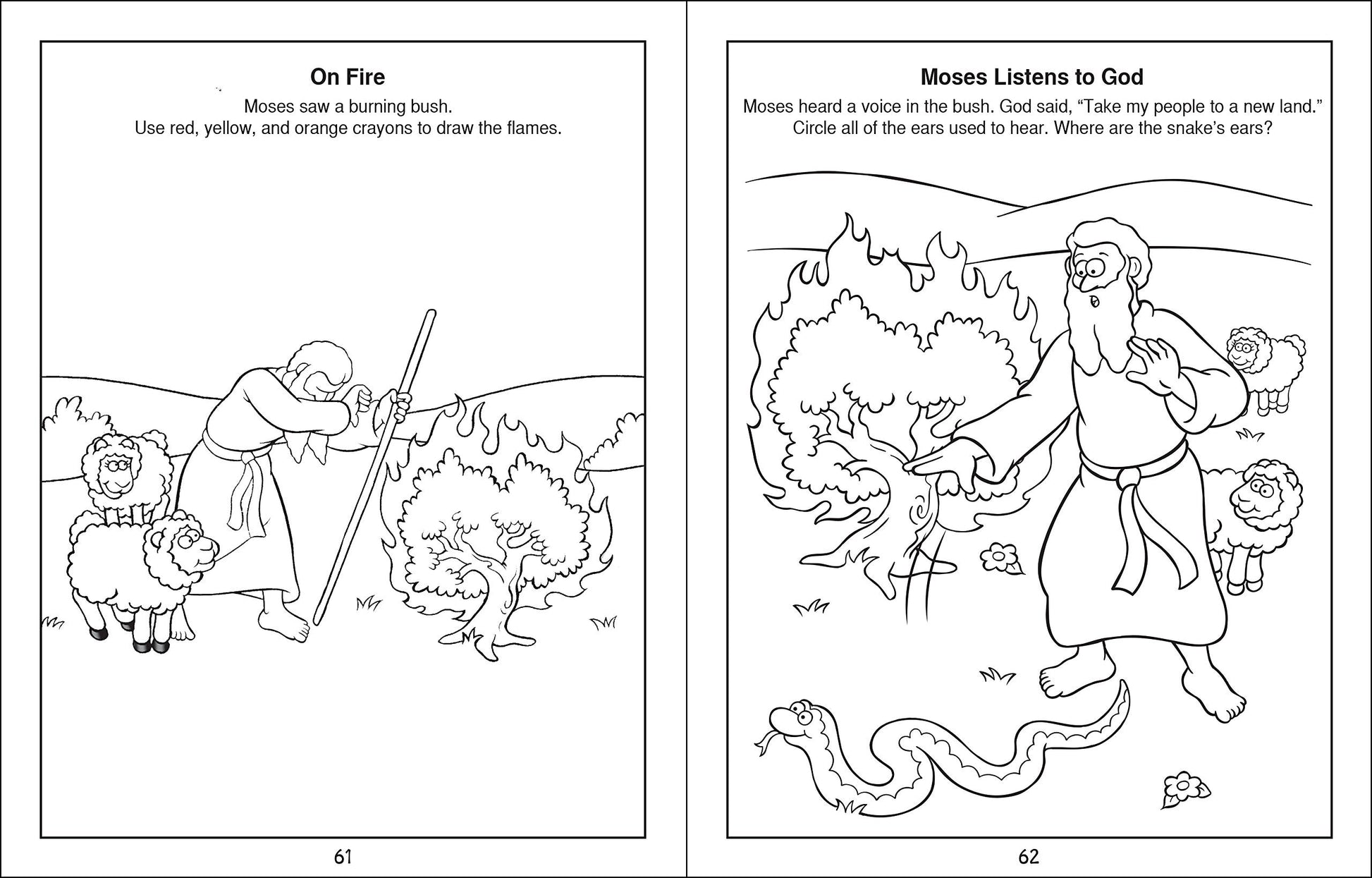 On Fire

Moses saw a burning bush.
Use red, yellow, and orange crayons to draw the flames.

61

Moses Listens to God

Moses heard a voice in the bush. God said, “Take my people to a new land.”
Circle all of the ears used to hear. Where are the snake’s ears?

62